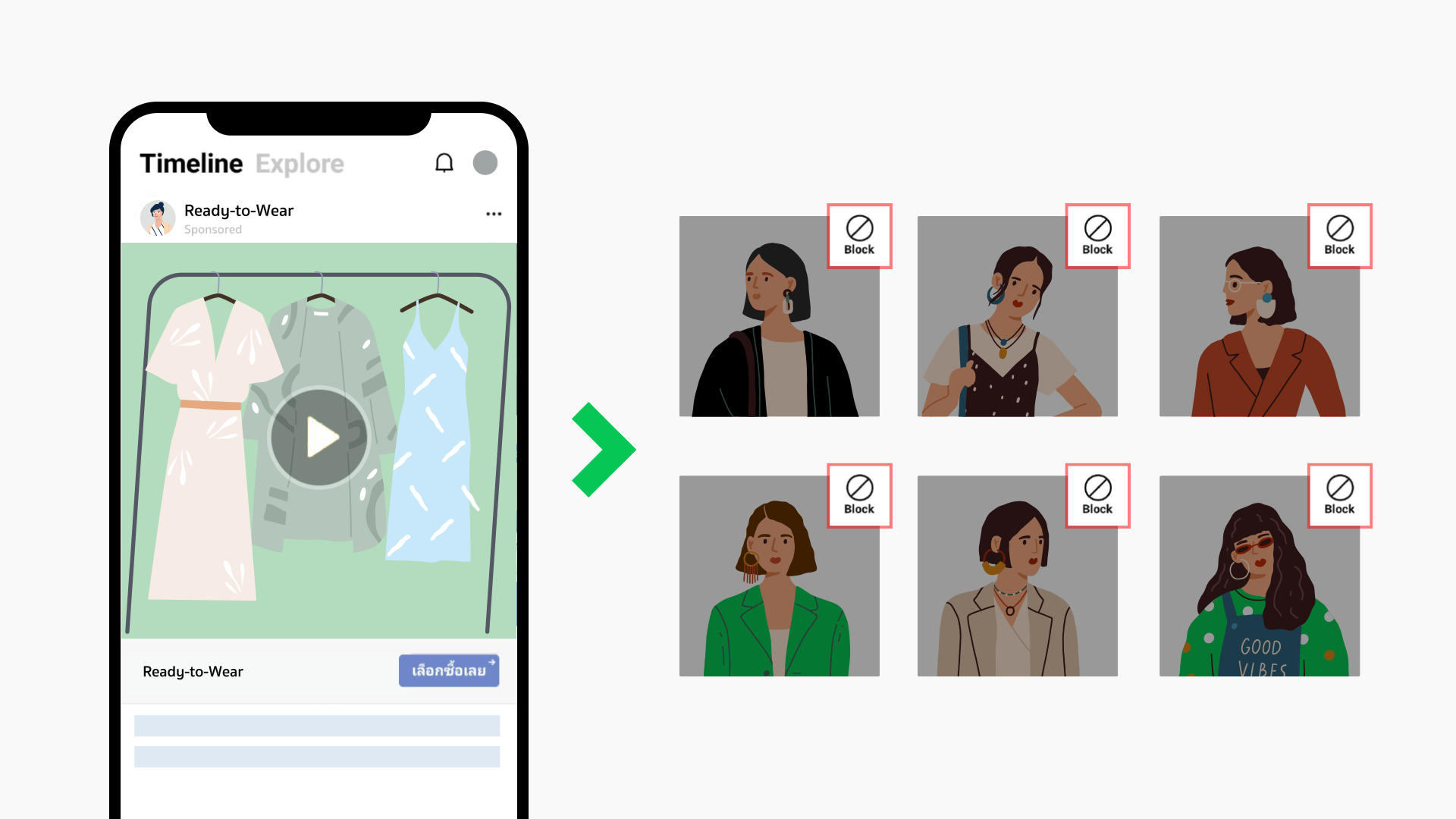 Timeline Explore

Ready-to-Wear
Sponsored

Ready-to-Wear
เลือกซื้อเลย

Block
Block
Block
Block
Block
Block

GOOD VIBES